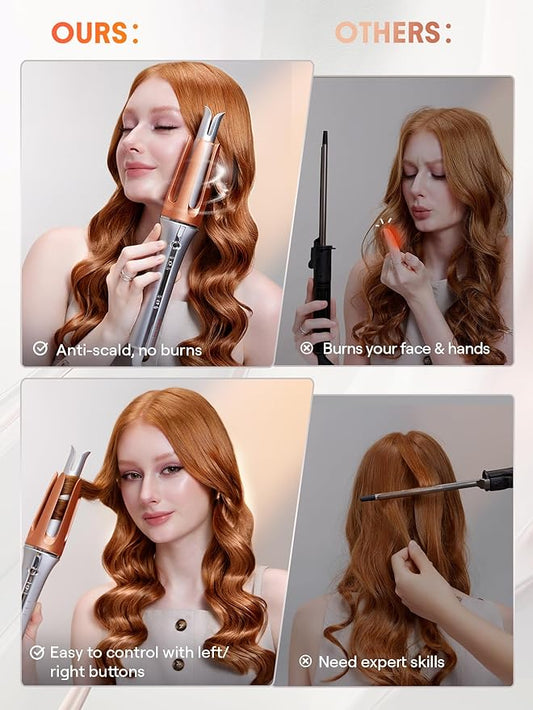 OURS:

OTHERS:

Anti-scald, no burns

Burns your face & hands

Easy to control with left/ right buttons

Need expert skills